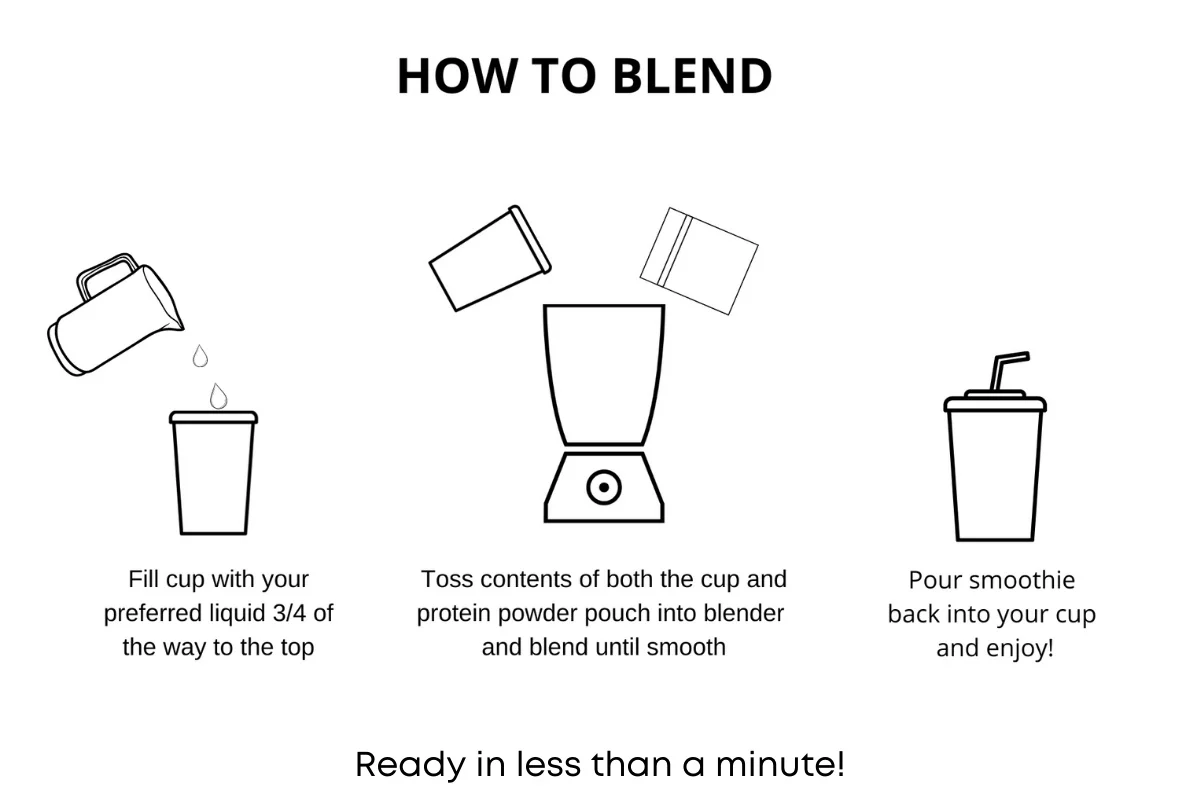 HOW TO BLEND

Fill cup with your preferred liquid 3/4 of the way to the top

Toss contents of both the cup and protein powder pouch into blender and blend until smooth

Pour smoothie back into your cup and enjoy!

Ready in less than a minute!