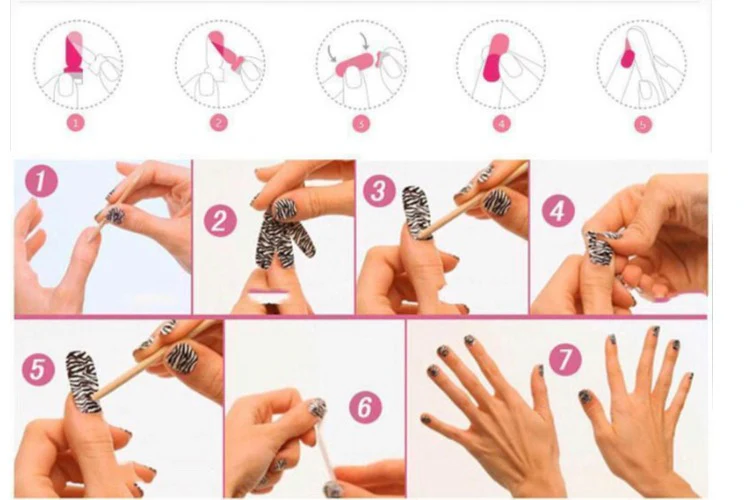 1
2
3
4
5
1
2
3
4
5
6
7