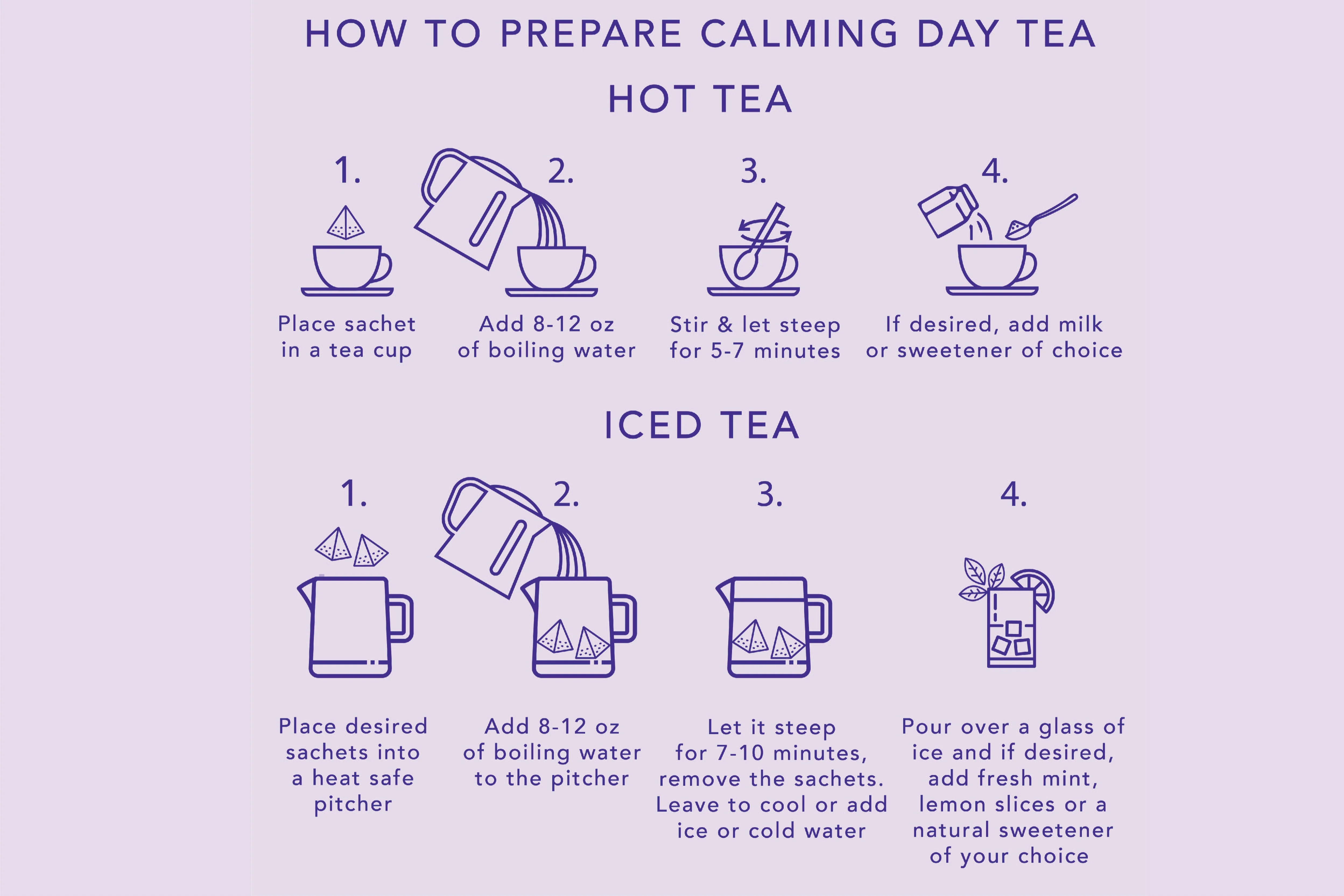 HOW TO PREPARE CALMING DAY TEA

HOT TEA

1.
Place sachet in a tea cup

2.
Add 8-12 oz of boiling water

3.
Stir & let steep for 5-7 minutes

4.
If desired, add milk or sweetener of choice

ICED TEA

1.
Place desired sachets into a heat safe pitcher

2.
Add 8-12 oz of boiling water to the pitcher

3.
Let it steep for 7-10 minutes, remove the sachets. Leave to cool or add ice or cold water

4.
Pour over a glass of ice and if desired, add fresh mint, lemon slices or a natural sweetener of your choice